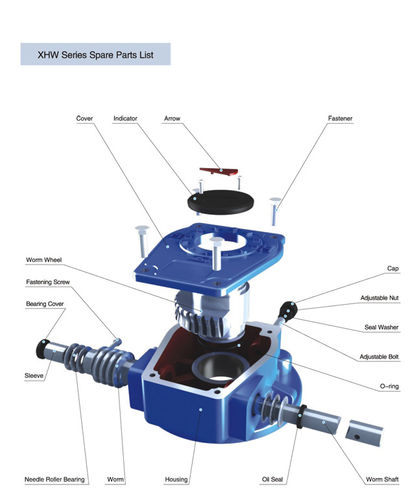 XHW Series Spare Parts List

Cover

Indicator

Arrow

Fastener

Worm Wheel

Fastening Screw

Bearing Cover

Sleeve

Cap

Adjustable Nut

Seal Washer

Adjustable Bolt

O-ring

Needle Roller Bearing

Worm

Housing

Oil Seal

Worm Shaft